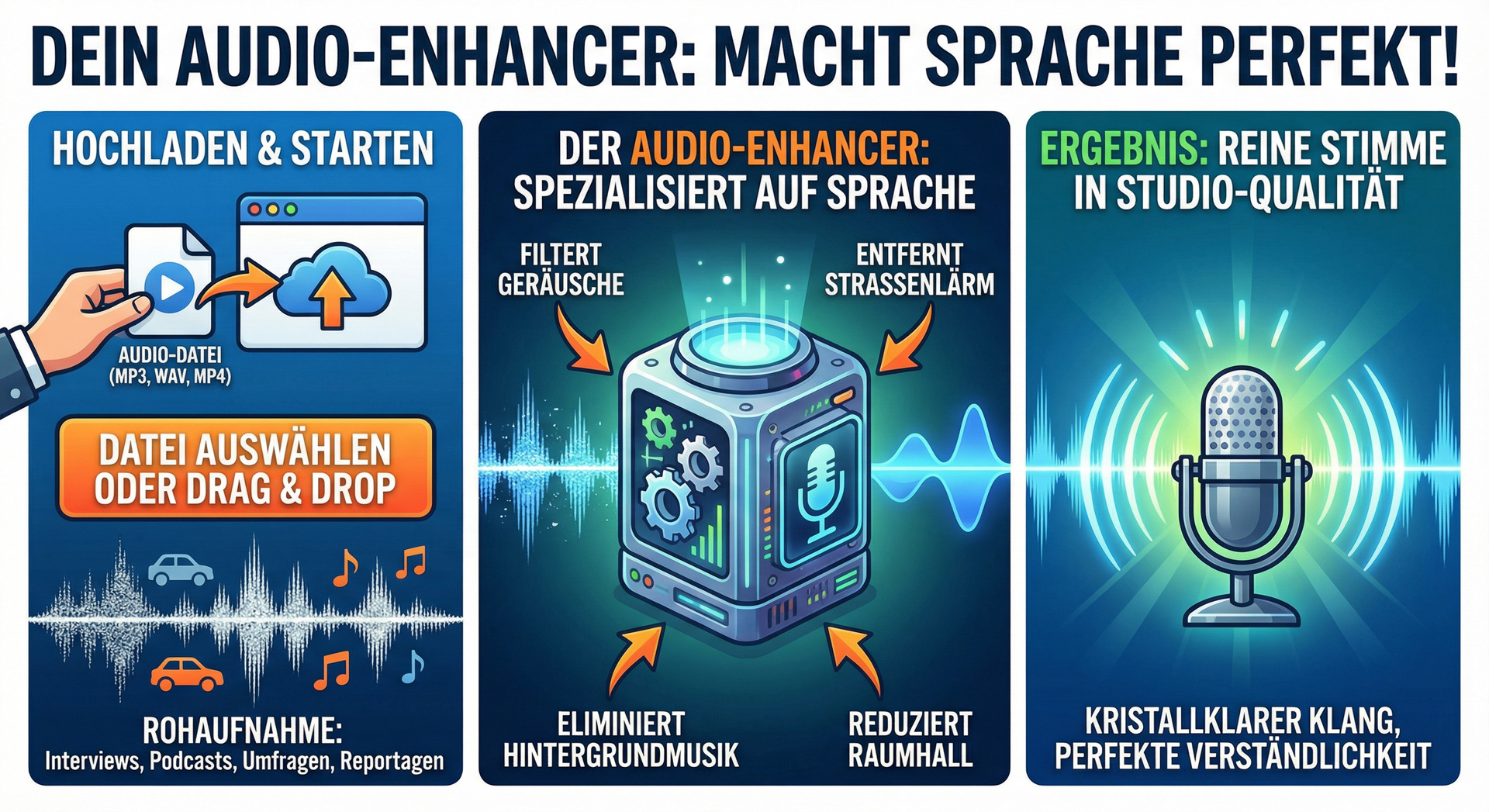 DEIN AUDIO-ENHANCER: MACHT SPRACHE PERFEKT!

HOCHLADEN & STARTEN

AUDIO-DATEI
(MP3, WAV, MP4)

DATEI AUSWÄHLEN ODER DRAG & DROP

ROHAUFNAHME:
Interviews, Podcasts, Umfragen, Reportagen

DER AUDIO-ENHANCER:
SPEZIALISIERT AUF SPRACHE

FILTERT GERÄUSCHE

ENTFERNT STRASSENLÄRM

ELIMINIERT HINTERGRUNDMUSIK

REDUZIERT RAUMHALL

ERGEBNIS: REINE STIMME IN STUDIO-QUALITÄT

KRISTALLKLARER KLANG, PERFEKTE VERSTÄNDLICHKEIT